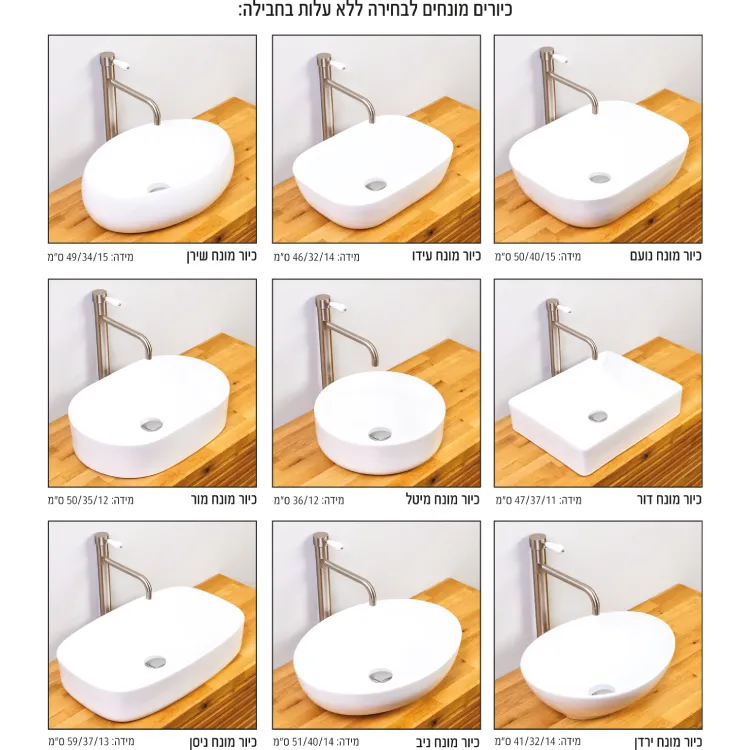 כיורים מונחים לבחירה ללא עלות בחבילה:

כיור מונח נועם מידה: 50/40/15 ס"מ

כיור מונח עידו מידה: 46/32/14 ס"מ

כיור מונח שירן מידה: 49/34/15 ס"מ

כיור מונח דור מידה: 47/37/11 ס"מ

כיור מונח מיטל מידה: 36/12 ס"מ

כיור מונח מור מידה: 50/35/12 ס"מ

כיור מונח ירדן מידה: 41/32/14 ס"מ

כיור מונח ניב מידה: 51/40/14 ס"מ

כיור מונח ניסן מידה: 59/37/13 ס"מ